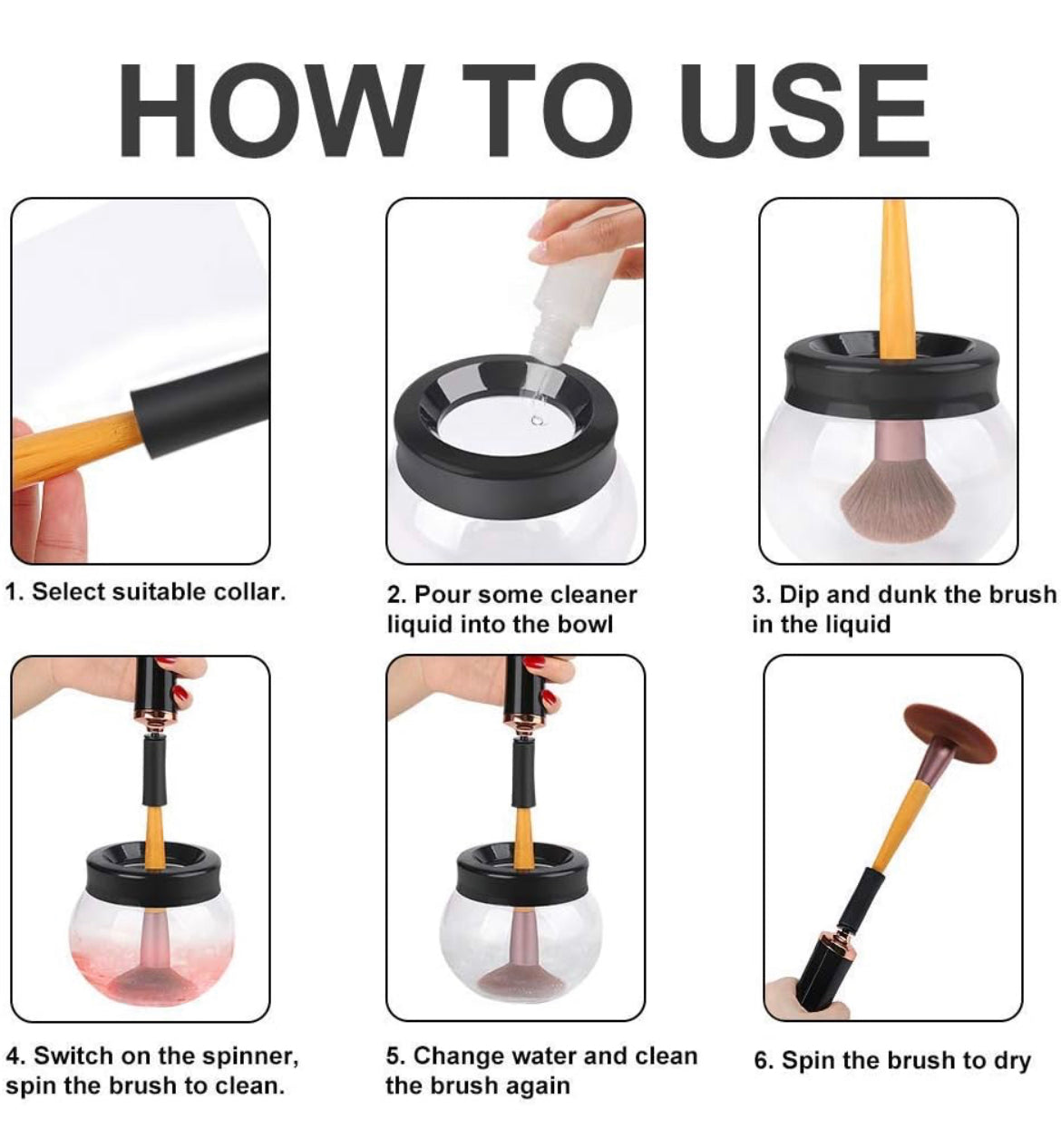 HOW TO USE

1. Select suitable collar.

2. Pour some cleaner liquid into the bowl

3. Dip and dunk the brush in the liquid

4. Switch on the spinner, spin the brush to clean.

5. Change water and clean the brush again

6. Spin the brush to dry